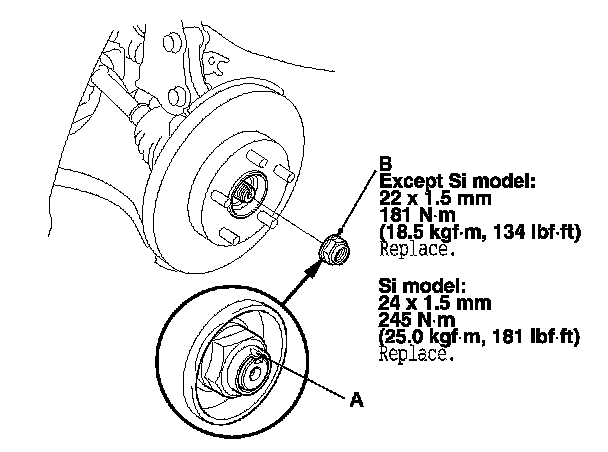 B
Except Si model:
22 x 1.5 mm
181 N·m
(18.5 kgf·m, 134 lbf·ft)
Replace.

Si model:
24 x 1.5 mm
245 N·m
(25.0 kgf·m, 181 lbf·ft)
Replace.

A