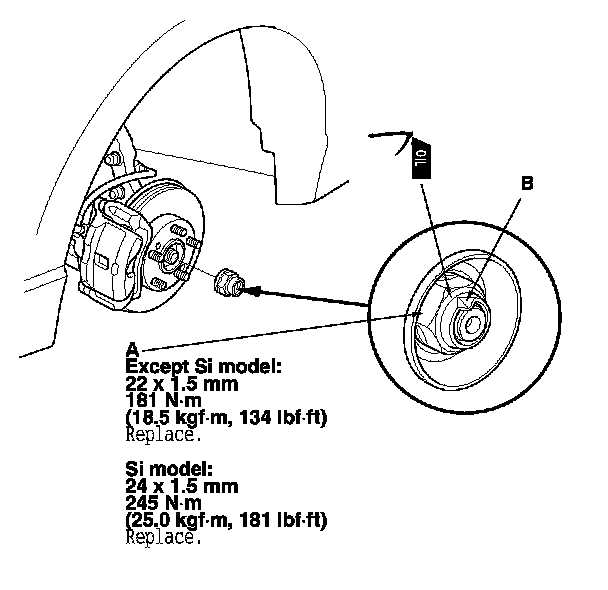 OIL

B

A
Except Si model:
22 x 1.5 mm
181 N·m
(18.5 kgf·m, 134 lbf·ft)
Replace.

Si model:
24 x 1.5 mm
245 N·m
(25.0 kgf·m, 181 lbf·ft)
Replace.