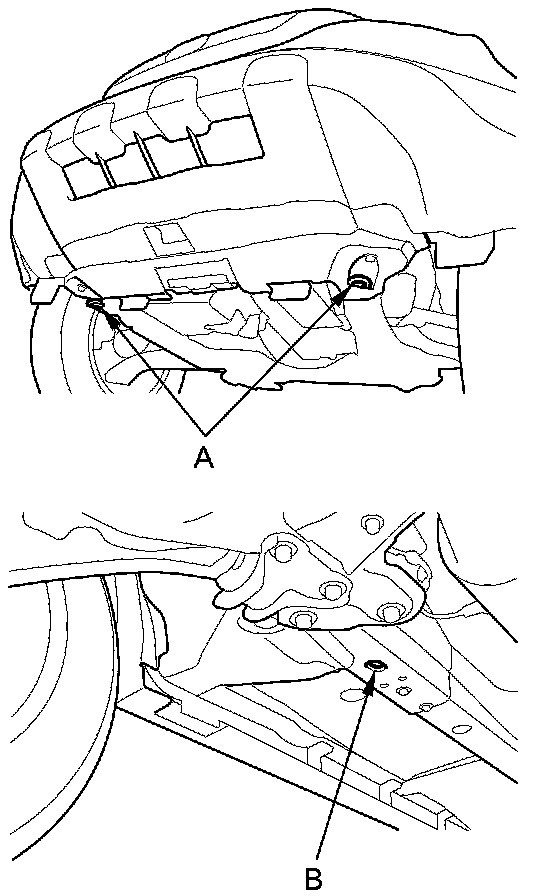 A

B