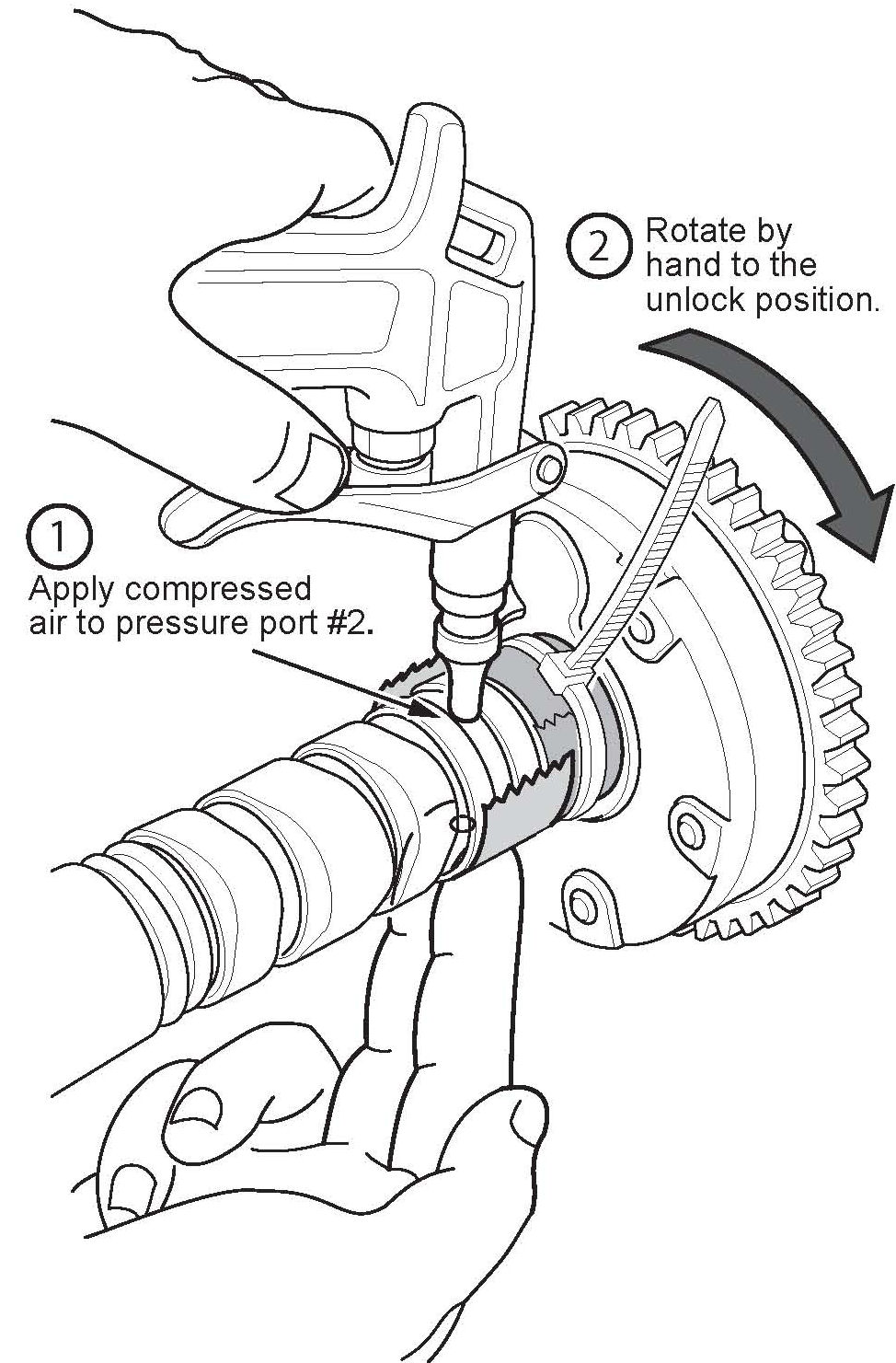 2 Rotate by hand to the unlock position.

1 Apply compressed air to pressure port #2.