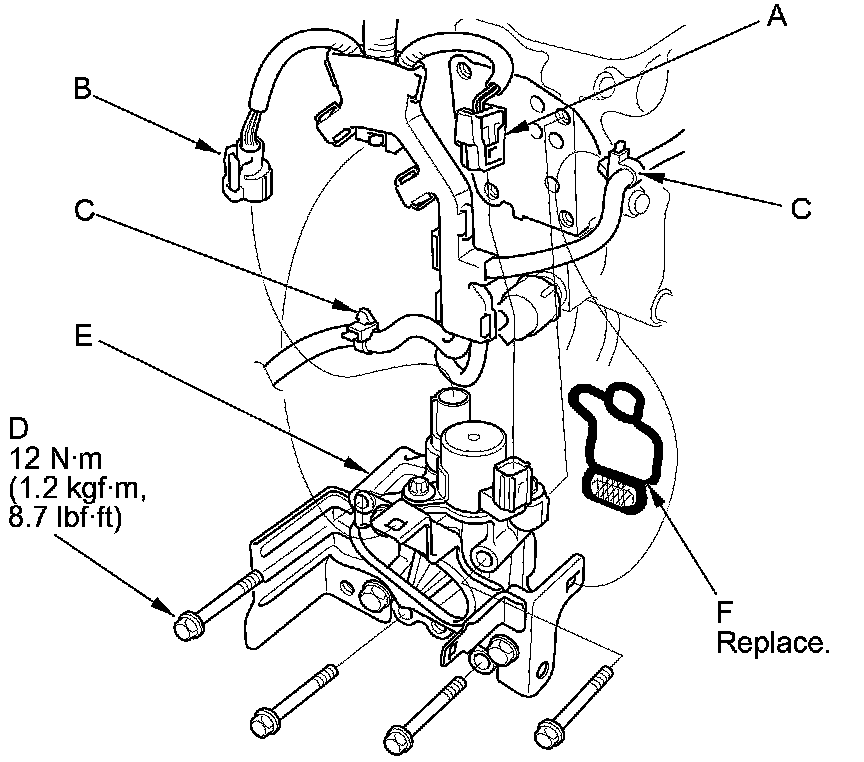 A

B

C

C

E

D
12 N·m
(1.2 kgf·m,
8.7 lbf·ft)

F
Replace.