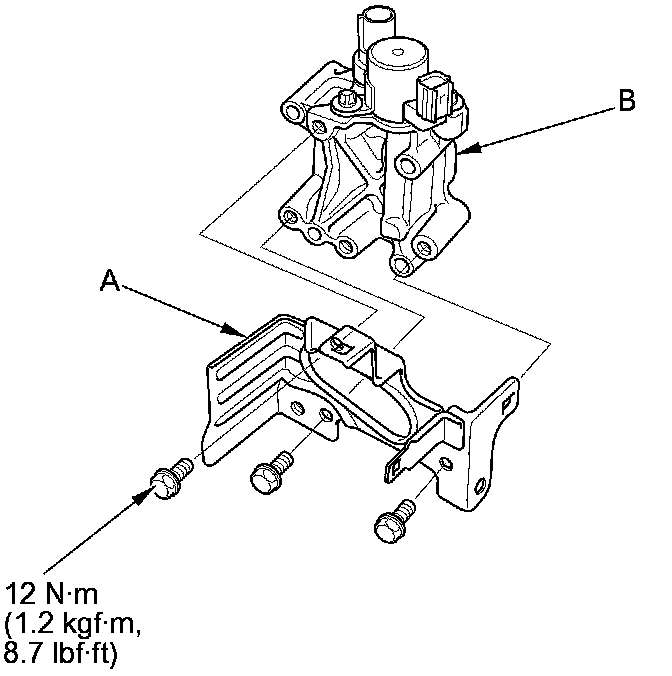 B

A

12 N·m
(1.2 kgf·m,
8.7 lbf·ft)