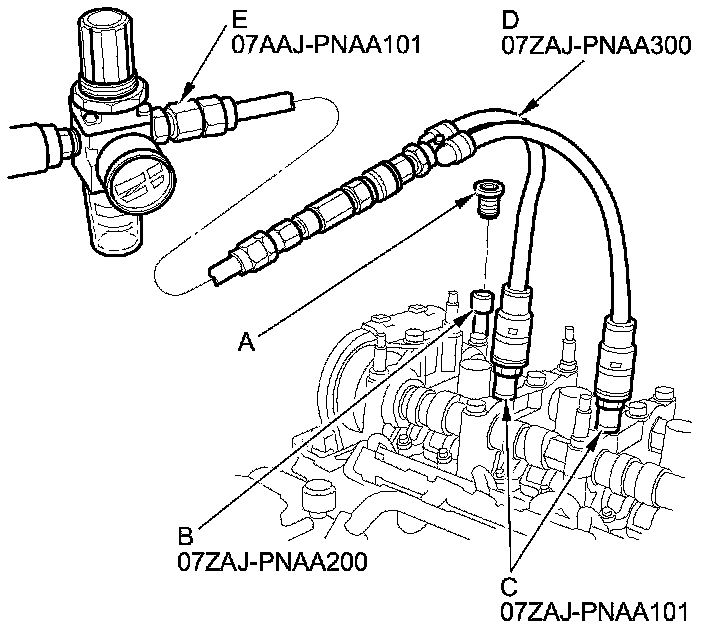 E
07AAJ-PNAA101

D
07ZAJ-PNAA300

A

B
07ZAJ-PNAA200

C
07ZAJ-PNAA101