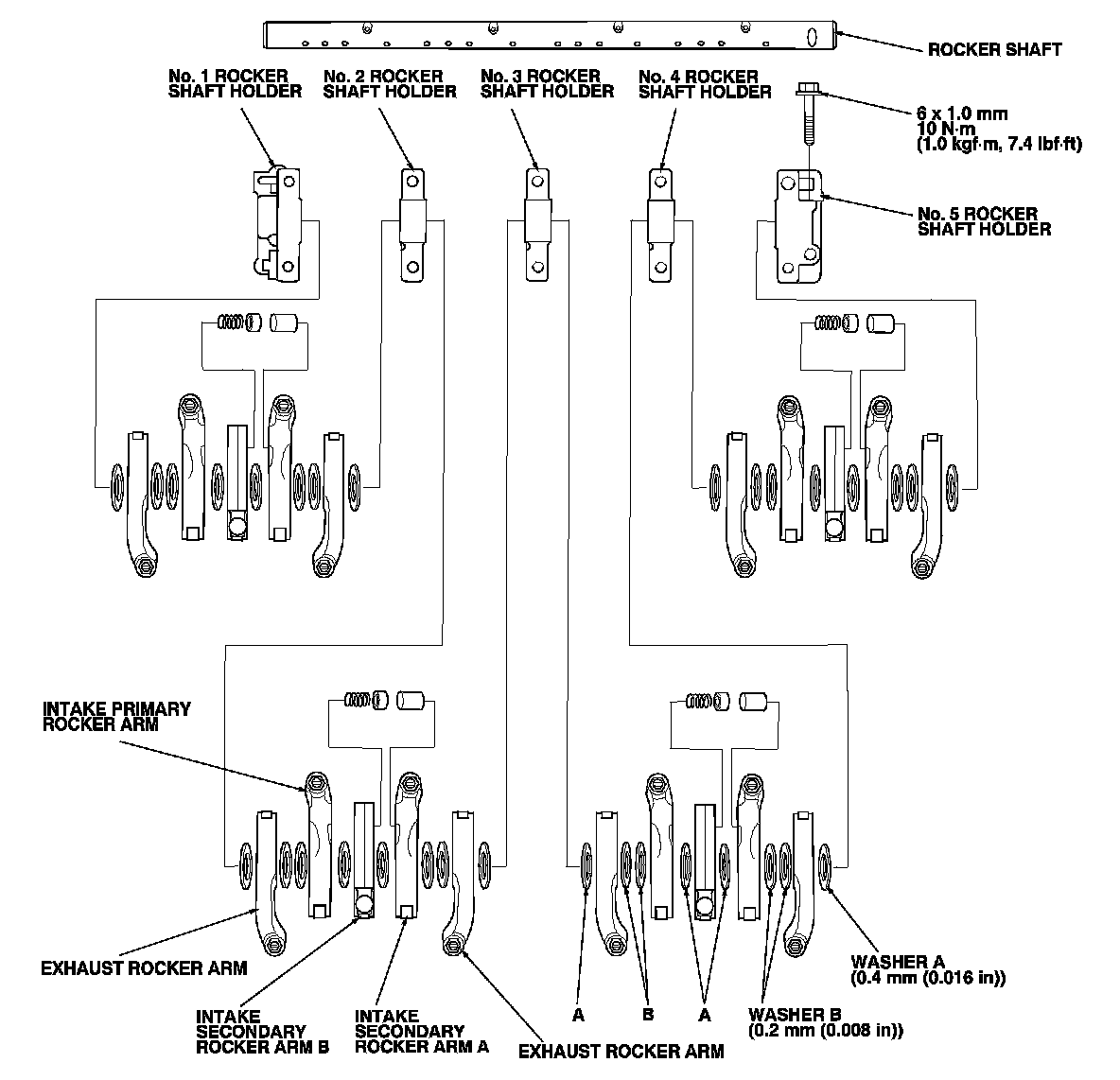 ROCKER SHAFT

No. 1 ROCKER SHAFT HOLDER

No. 2 ROCKER SHAFT HOLDER

No. 3 ROCKER SHAFT HOLDER

No. 4 ROCKER SHAFT HOLDER

6 x 1.0 mm
10 N·m
(1.0 kgf·m, 7.4 lbf·ft)

No. 5 ROCKER SHAFT HOLDER

INTAKE PRIMARY ROCKER ARM

EXHAUST ROCKER ARM

INTAKE SECONDARY ROCKER ARM B

INTAKE SECONDARY ROCKER ARM A

EXHAUST ROCKER ARM

A

B

A

WASHER B
(0.2 mm (0.008 in))

WASHER A
(0.4 mm (0.016 in))