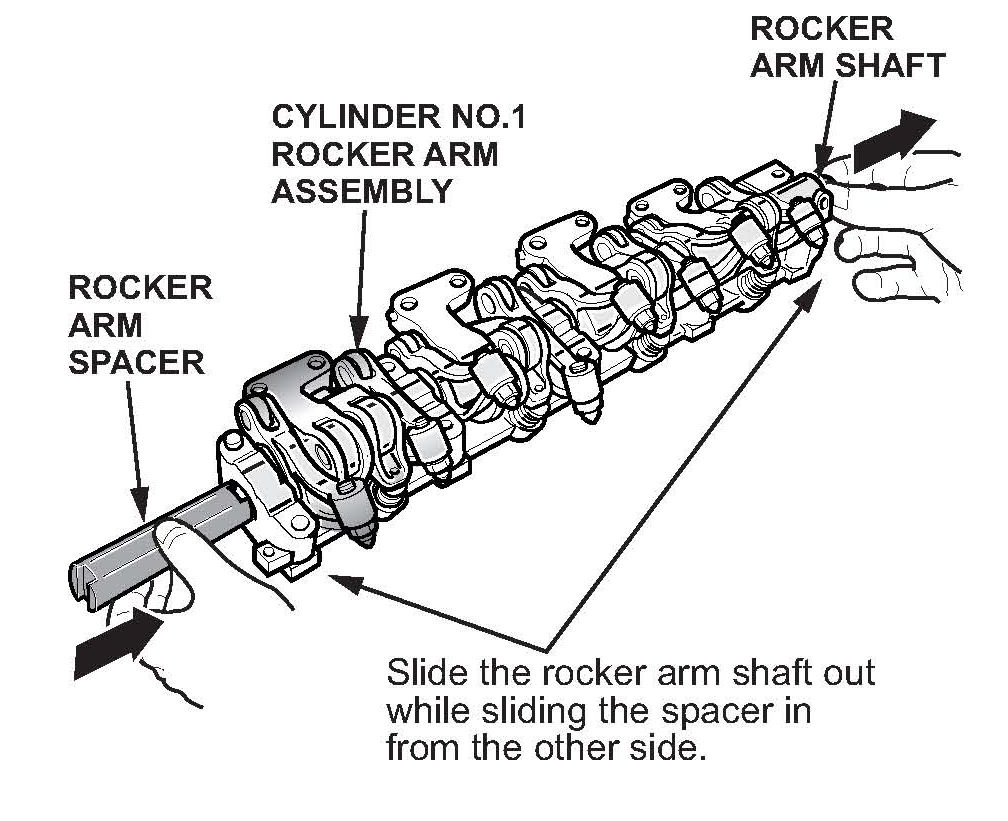 ROCKER ARM SHAFT

CYLINDER NO.1 ROCKER ARM ASSEMBLY

ROCKER ARM SPACER

Slide the rocker arm shaft out while sliding the spacer in from the other side.