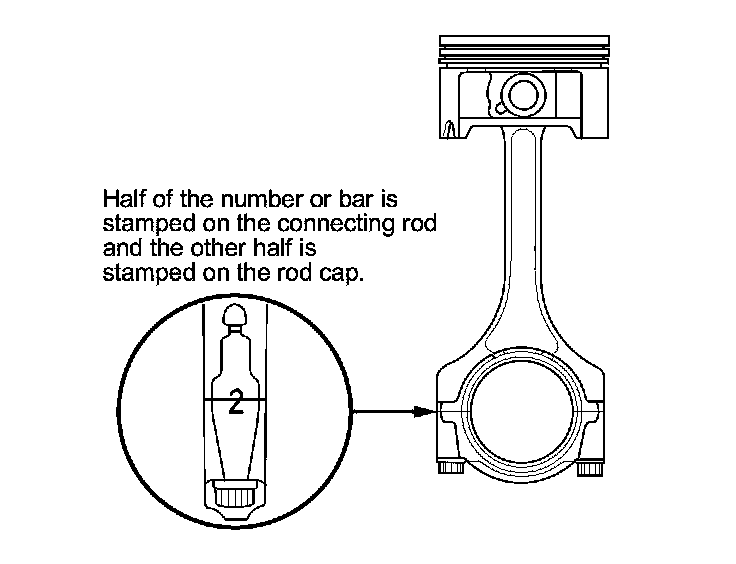 Half of the number or bar is stamped on the connecting rod and the other half is stamped on the rod cap.

2