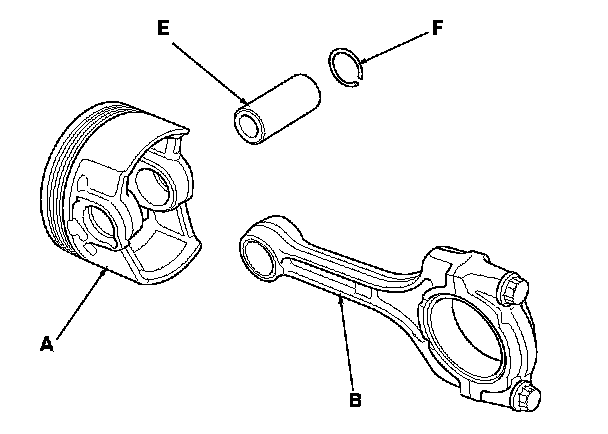 E
F
A
B