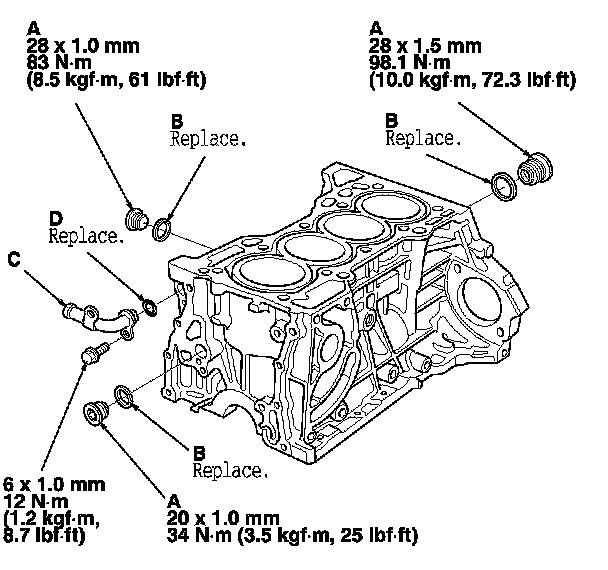 A
28 x 1.0 mm
83 N·m
(8.5 kgf·m, 61 lbf·ft)

A
28 x 1.5 mm
98.1 N·m
(10.0 kgf·m, 72.3 lbf·ft)

B
Replace.

B
Replace.

D
Replace.

C

B
Replace.

6 x 1.0 mm
12 N·m
(1.2 kgf·m,
8.7 lbf·ft)

A
20 x 1.0 mm
34 N·m (3.5 kgf·m, 25 lbf·ft)