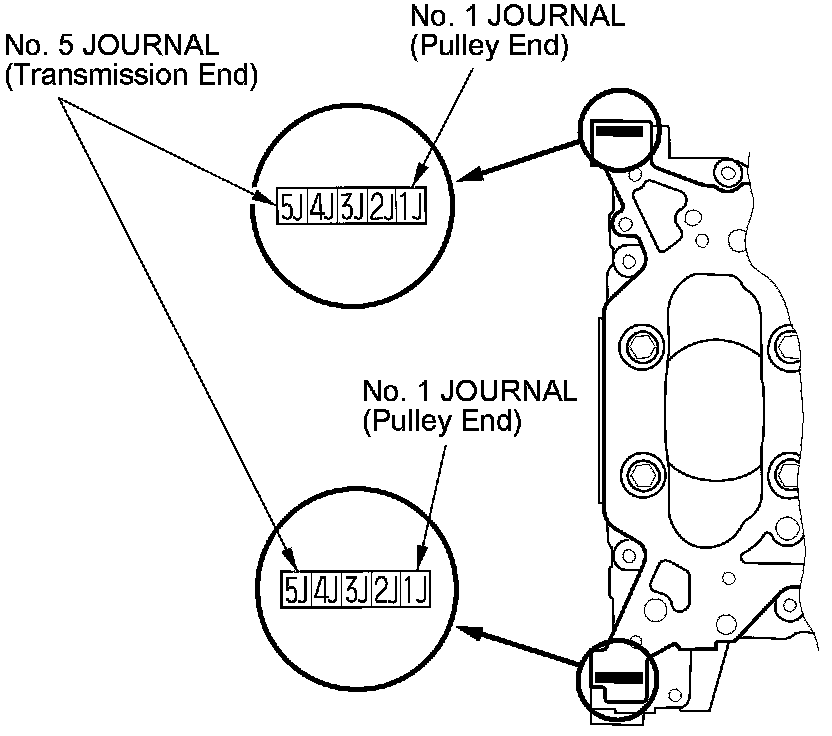 No. 5 JOURNAL
(Transmission End)

No. 1 JOURNAL
(Pulley End)

5J 4J 3J 2J 1J

No. 1 JOURNAL
(Pulley End)

5J 4J 3J 2J 1J