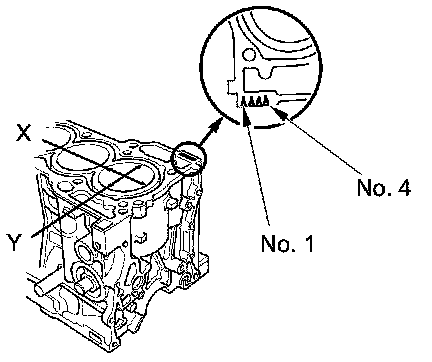 X
Y
No. 4
No. 1