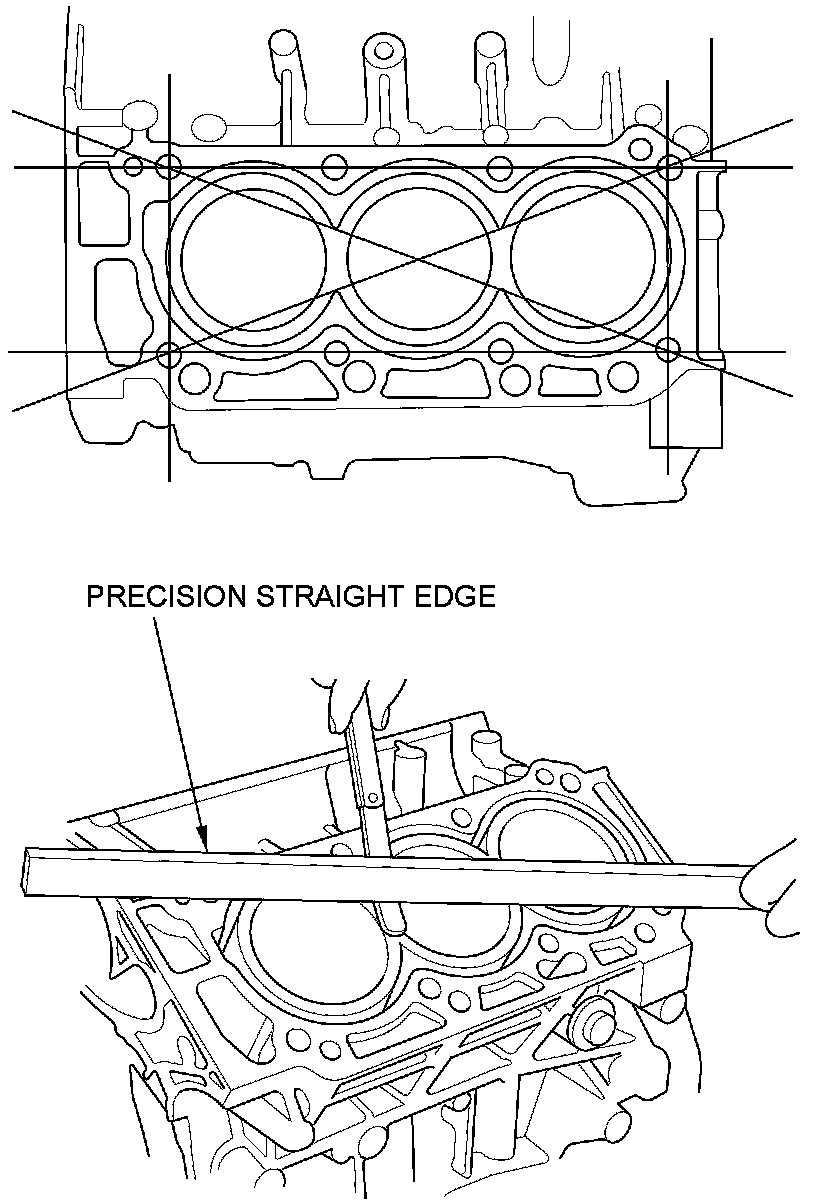 PRECISION STRAIGHT EDGE