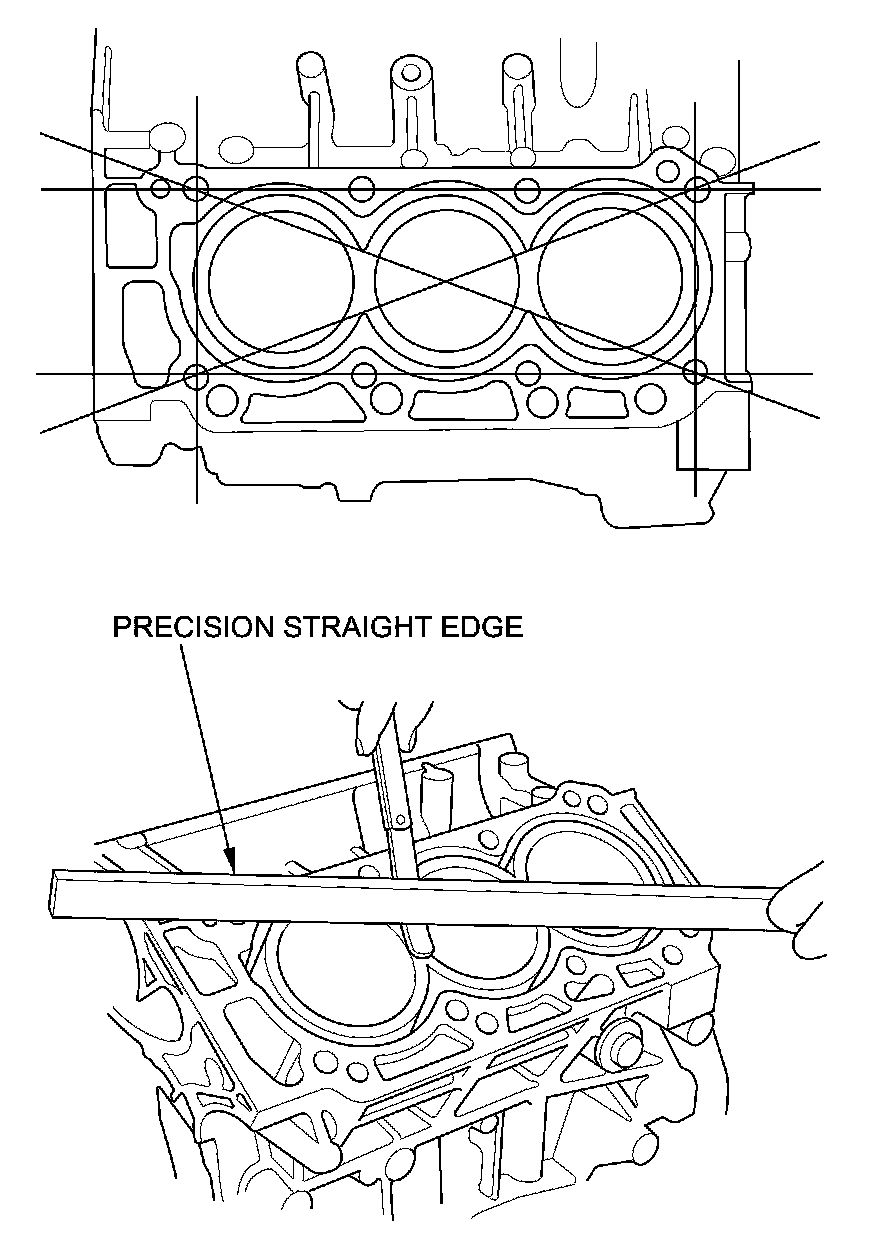 PRECISION STRAIGHT EDGE