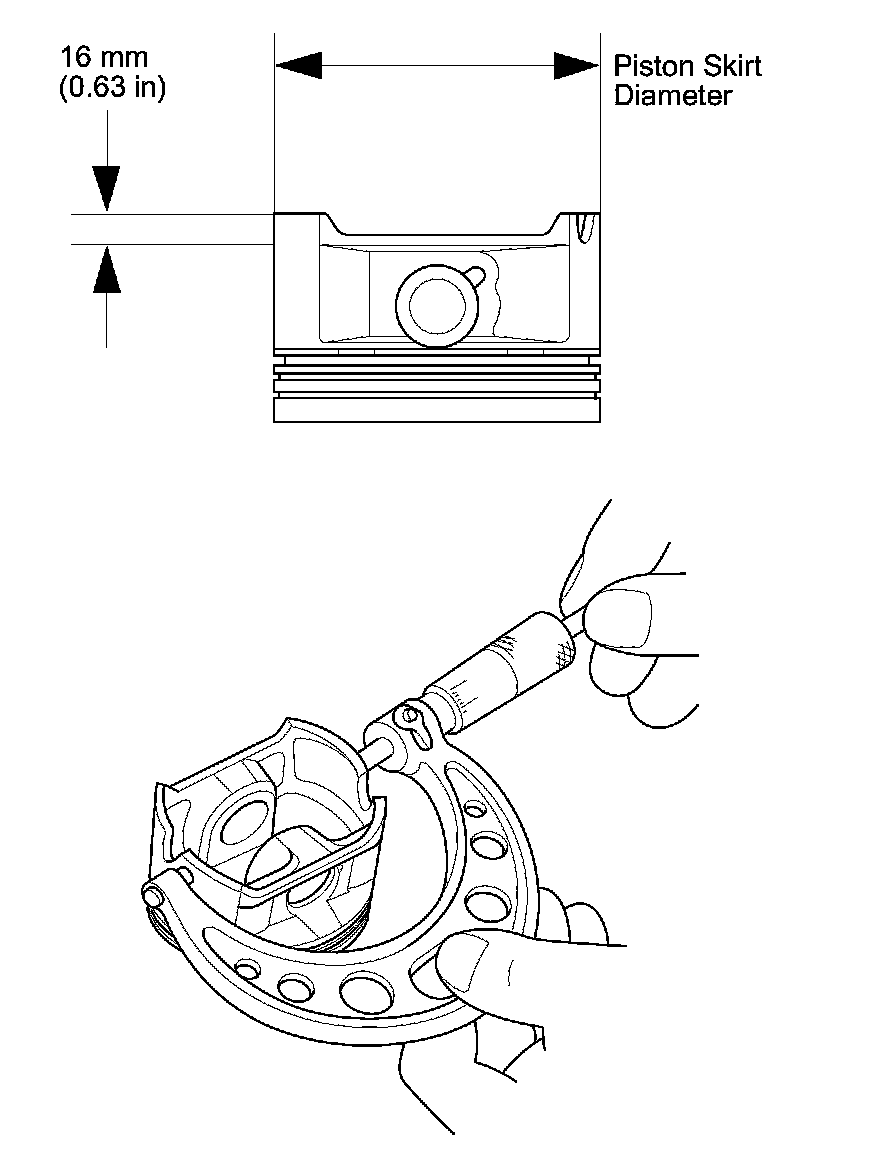 16 mm
(0.63 in)

Piston Skirt
Diameter