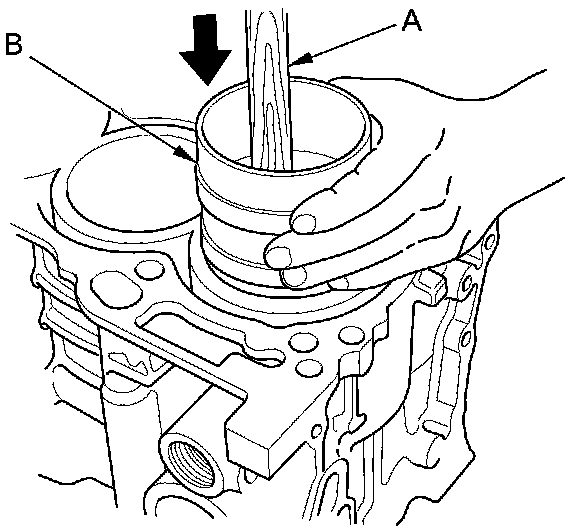 B
A