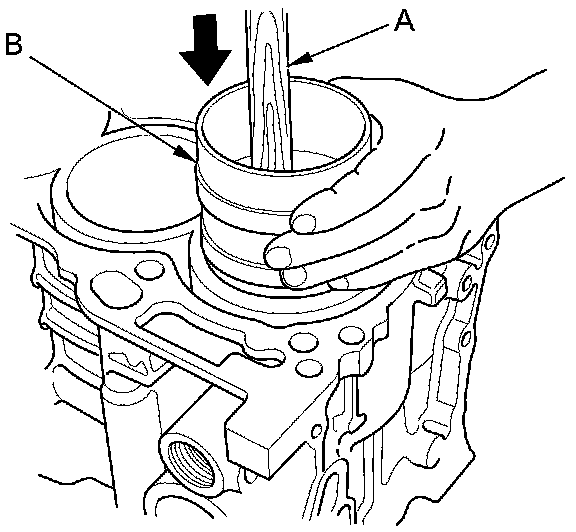 B

A