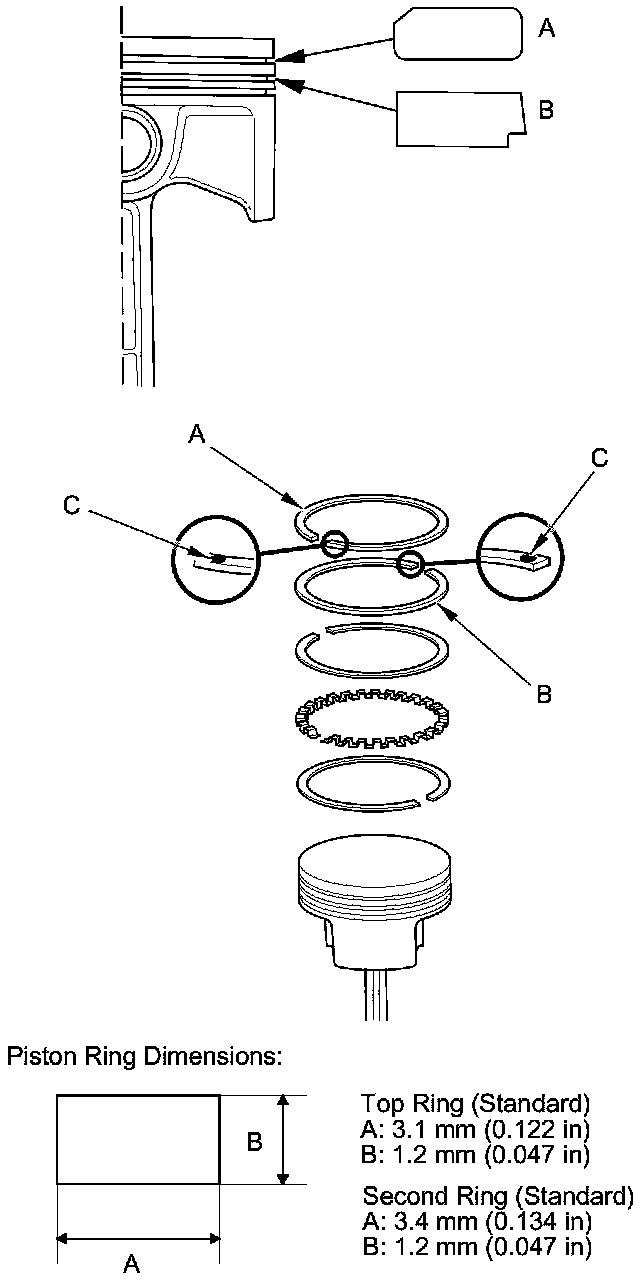 A

B

A

C

C

B

Piston Ring Dimensions:

B

A

Top Ring (Standard)
A: 3.1 mm (0.122 in)
B: 1.2 mm (0.047 in)

Second Ring (Standard)
A: 3.4 mm (0.134 in)
B: 1.2 mm (0.047 in)