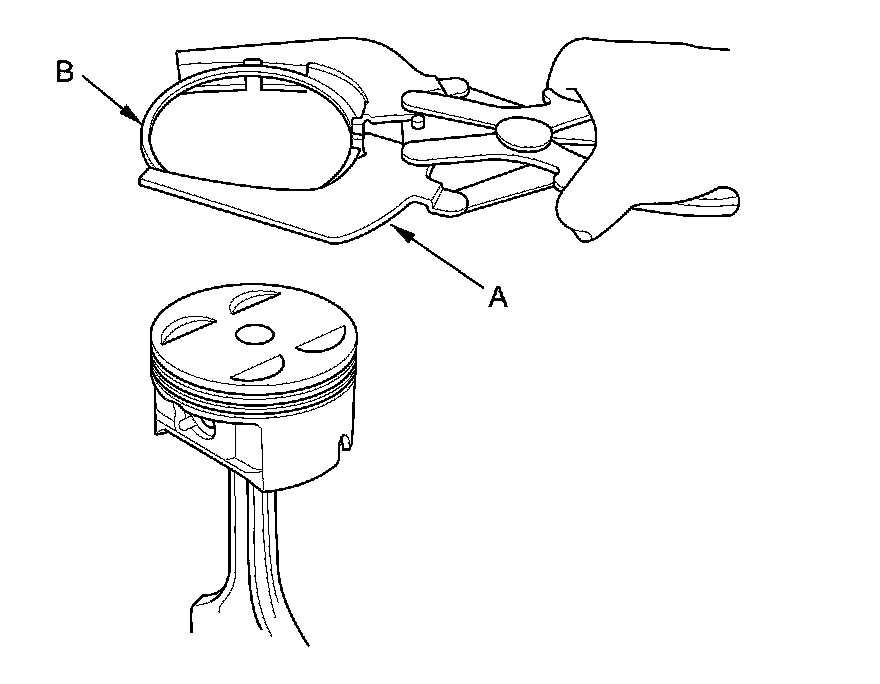 B

A