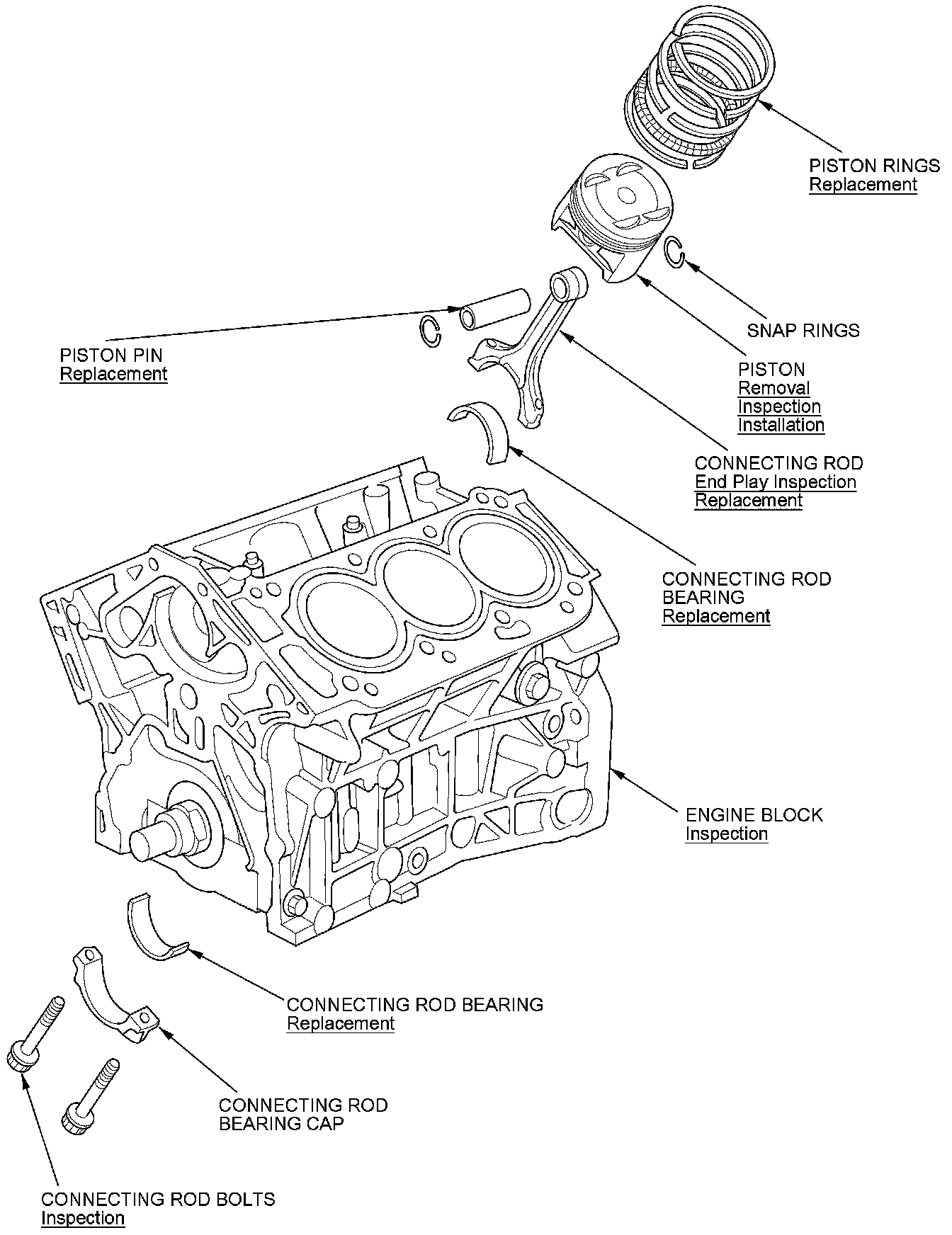 PISTON RINGS
Replacement

SNAP RINGS

PISTON PIN
Replacement

PISTON
Removal
Inspection
Installation

CONNECTING ROD
End Play Inspection
Replacement

CONNECTING ROD
BEARING
Replacement

ENGINE BLOCK
Inspection

CONNECTING ROD BEARING
Replacement

CONNECTING ROD
BEARING CAP

CONNECTING ROD BOLTS
Inspection