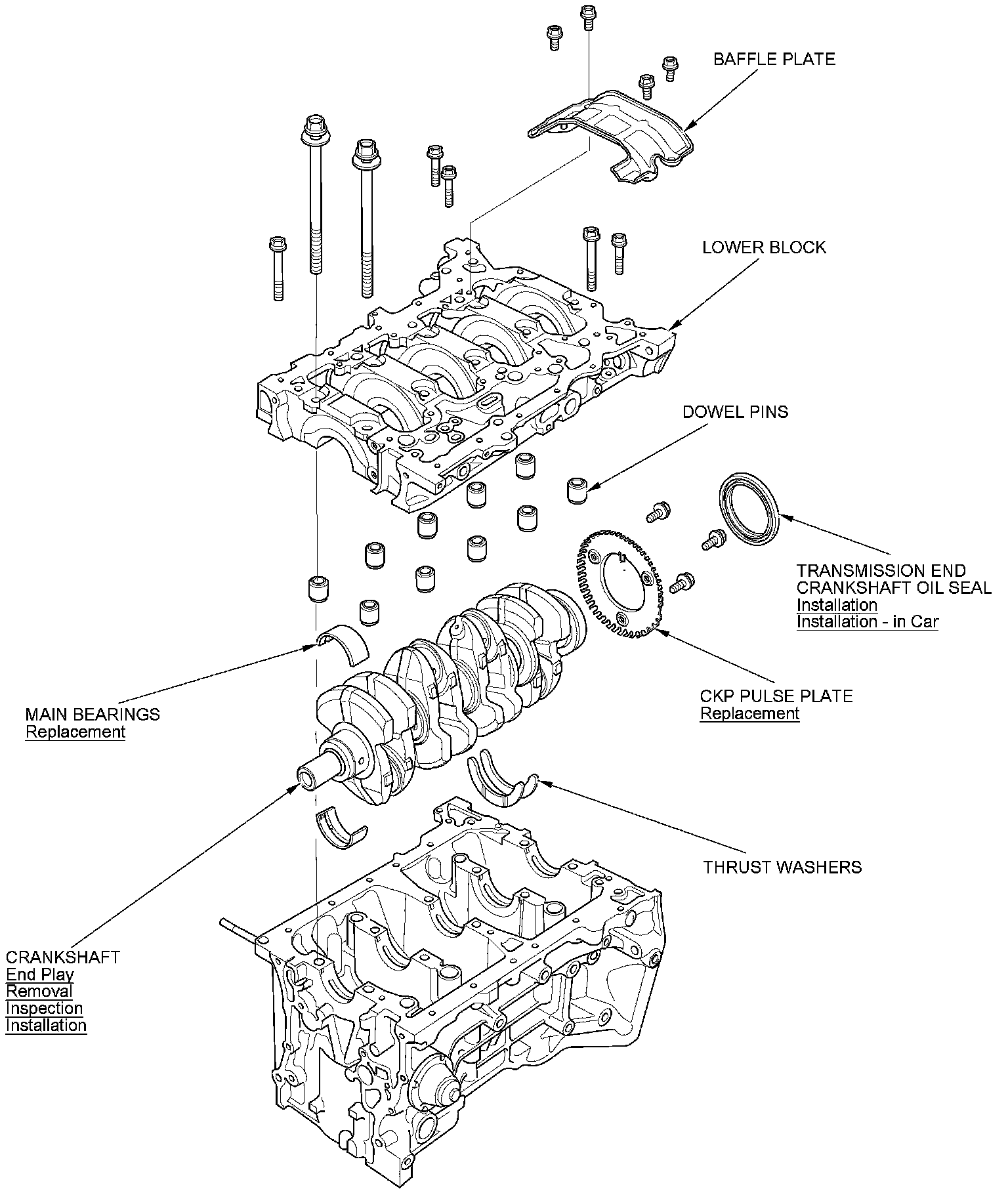 BAFFLE PLATE

LOWER BLOCK

DOWEL PINS

TRANSMISSION END
CRANKSHAFT OIL SEAL
Installation
Installation - in Car

CKP PULSE PLATE
Replacement

MAIN BEARINGS
Replacement

THRUST WASHERS

CRANKSHAFT
End Play
Removal
Inspection
Installation