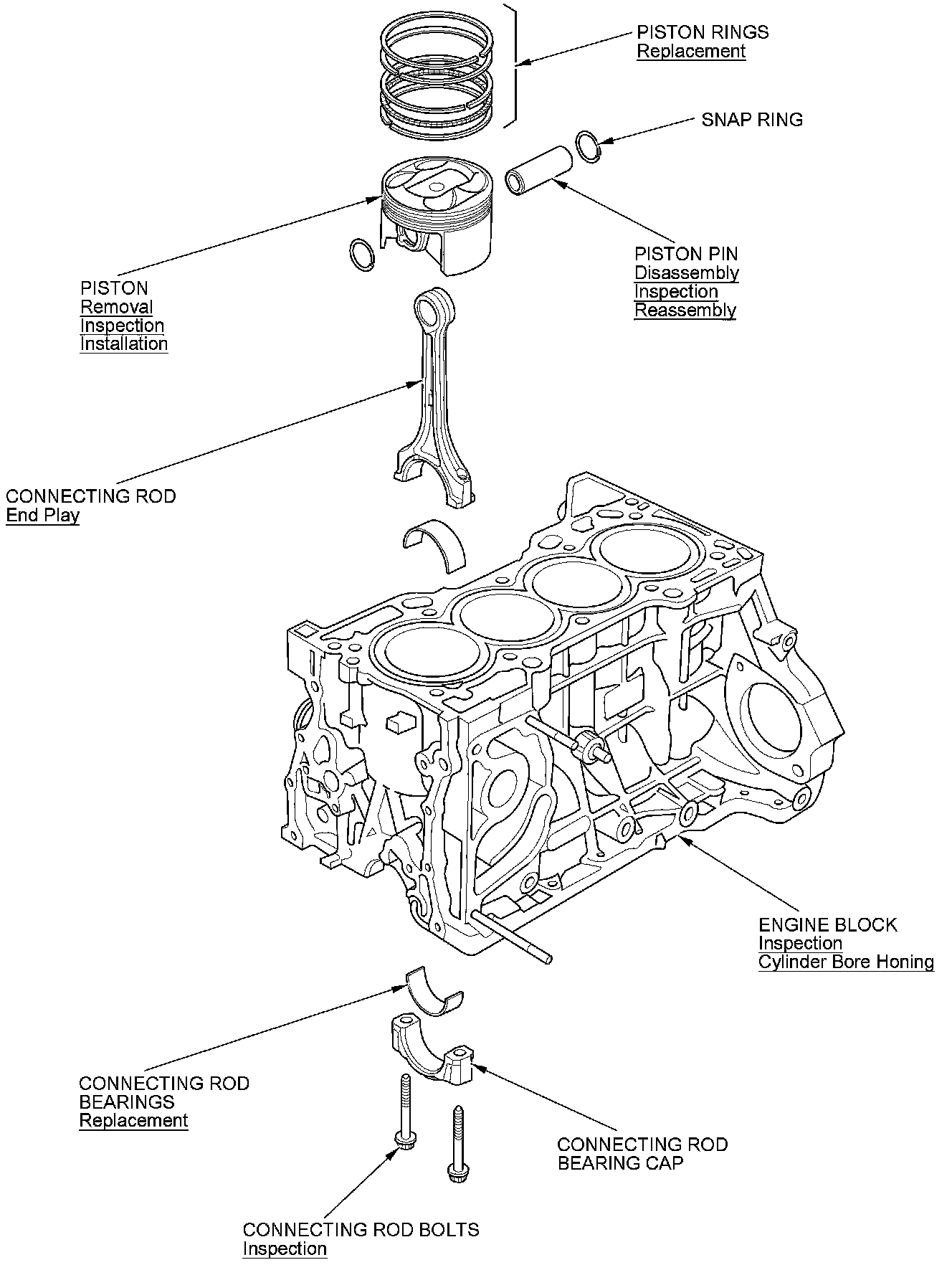 PISTON RINGS
Replacement

SNAP RING

PISTON PIN
Disassembly
Inspection
Reassembly

PISTON
Removal
Inspection
Installation

CONNECTING ROD
End Play

ENGINE BLOCK
Inspection
Cylinder Bore Honing

CONNECTING ROD
BEARINGS
Replacement

CONNECTING ROD
BEARING CAP

CONNECTING ROD BOLTS
Inspection