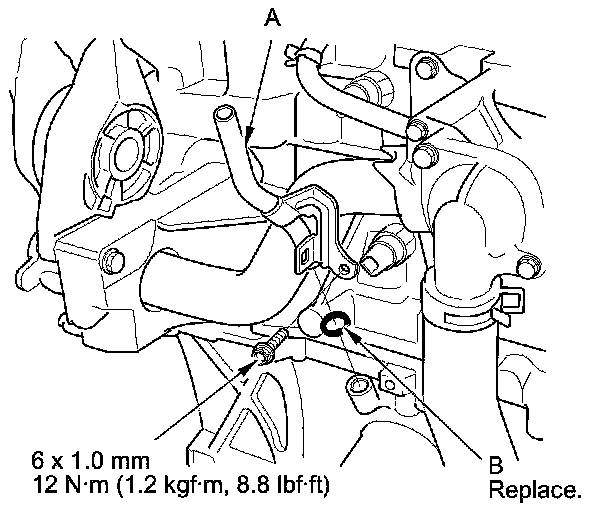 A

6 x 1.0 mm
12 N·m (1.2 kgf·m, 8.8 lbf·ft)

B
Replace.