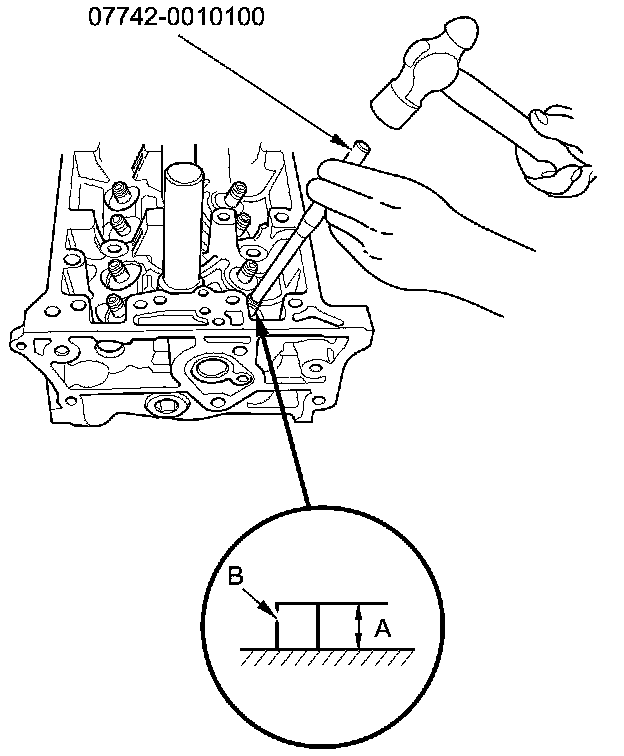 07742-0010100

B

A