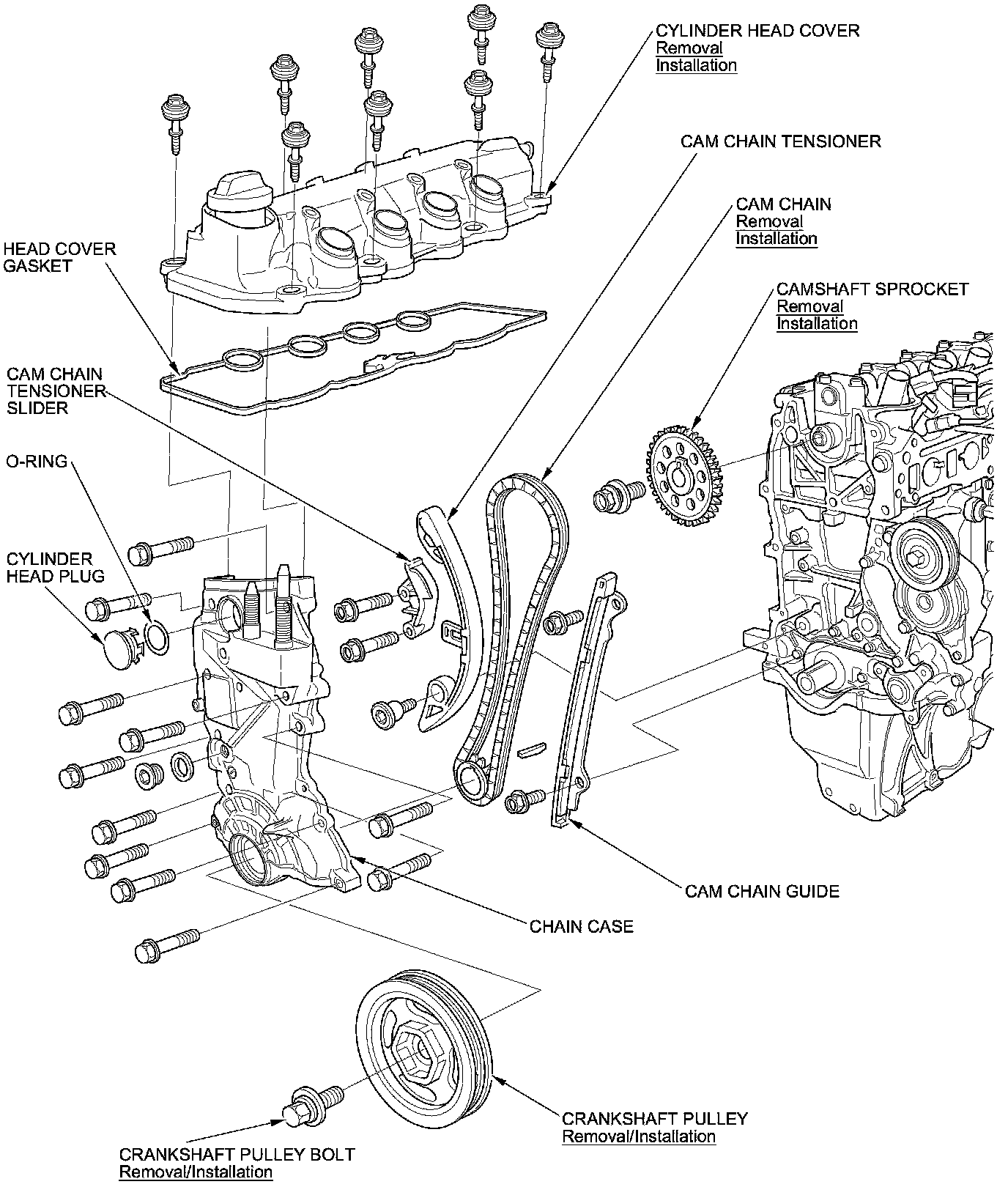 CYLINDER HEAD COVER
Removal
Installation

CAM CHAIN TENSIONER

CAM CHAIN
Removal
Installation

CAMSHAFT SPROCKET
Removal
Installation

HEAD COVER
GASKET

CAM CHAIN
TENSIONER
SLIDER

O-RING

CYLINDER
HEAD PLUG

CAM CHAIN GUIDE

CHAIN CASE

CRANKSHAFT PULLEY
Removal/Installation

CRANKSHAFT PULLEY BOLT
Removal/Installation