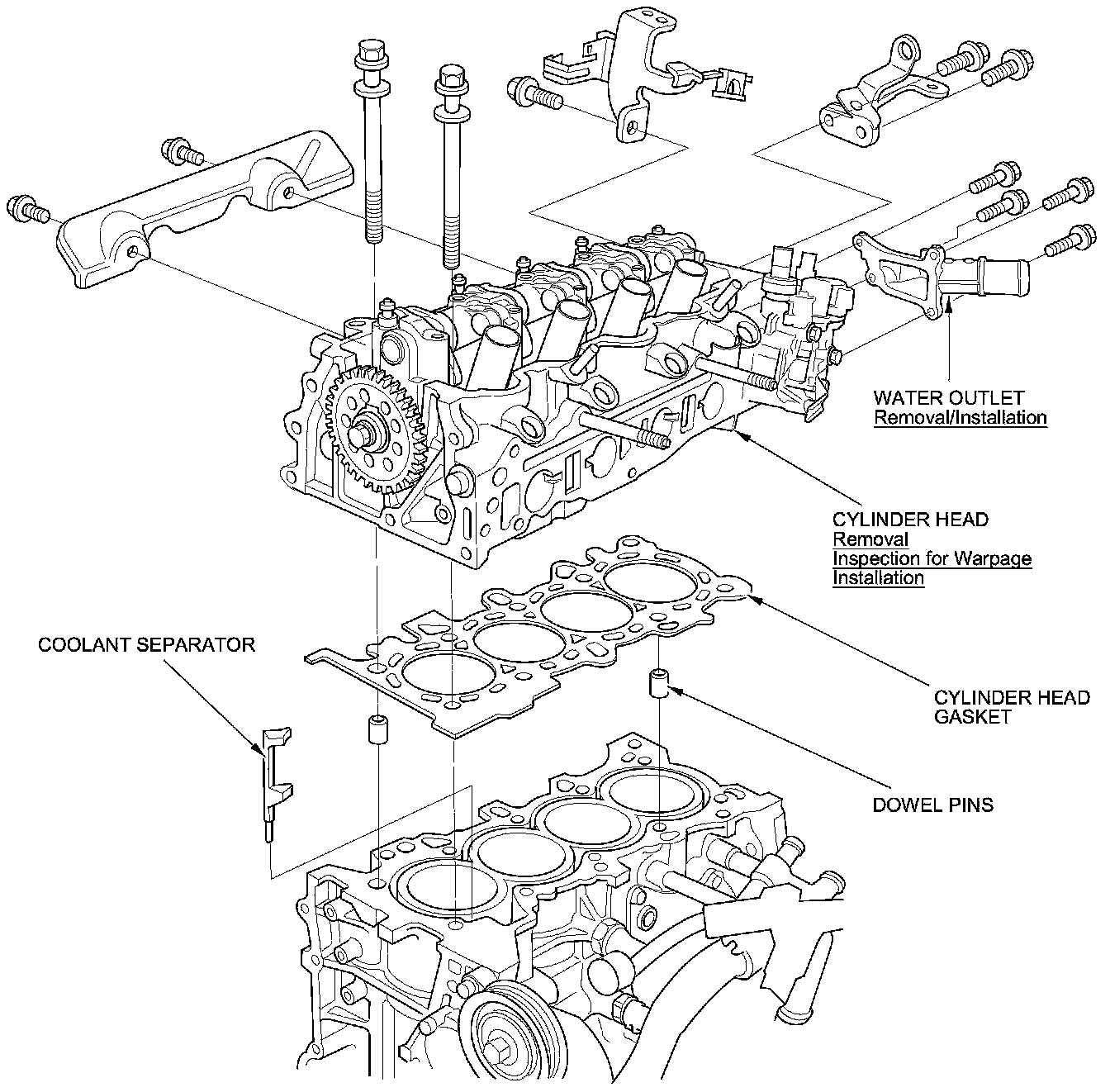 WATER OUTLET
Removal/Installation

CYLINDER HEAD
Removal
Inspection for Warpage
Installation

COOLANT SEPARATOR

CYLINDER HEAD
GASKET

DOWEL PINS