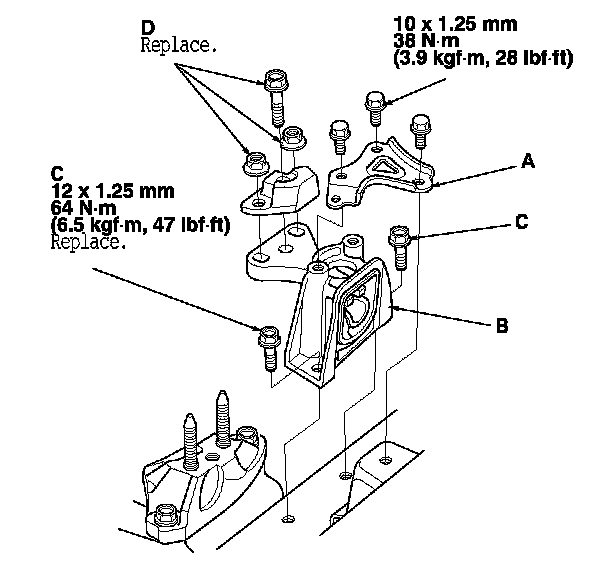 D
Replace.

10 x 1.25 mm
38 N·m
(3.9 kgf·m, 28 lbf·ft)

A

C
12 x 1.25 mm
64 N·m
(6.5 kgf·m, 47 lbf·ft)
Replace.

C

B