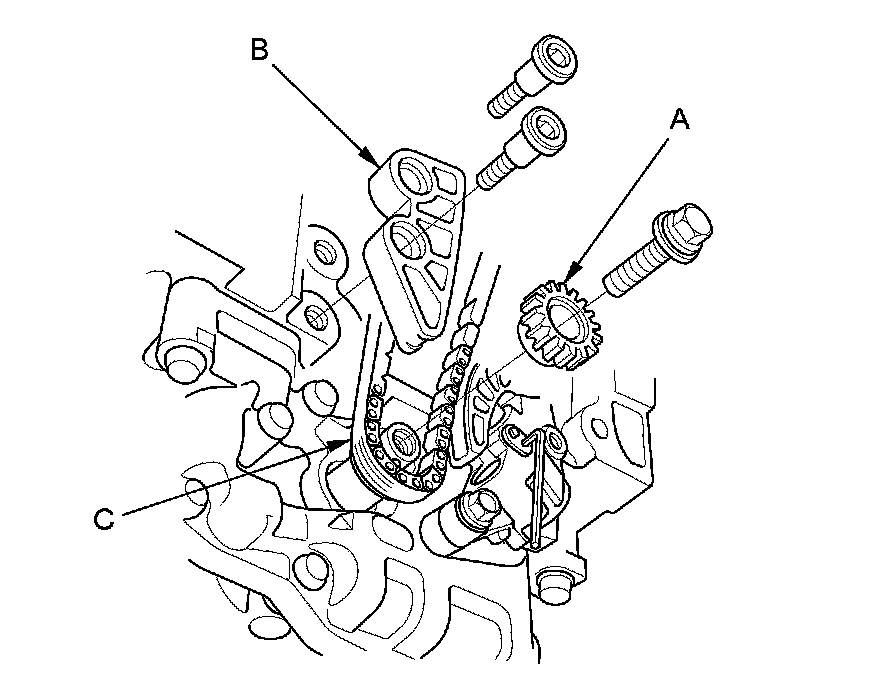 B
A
C