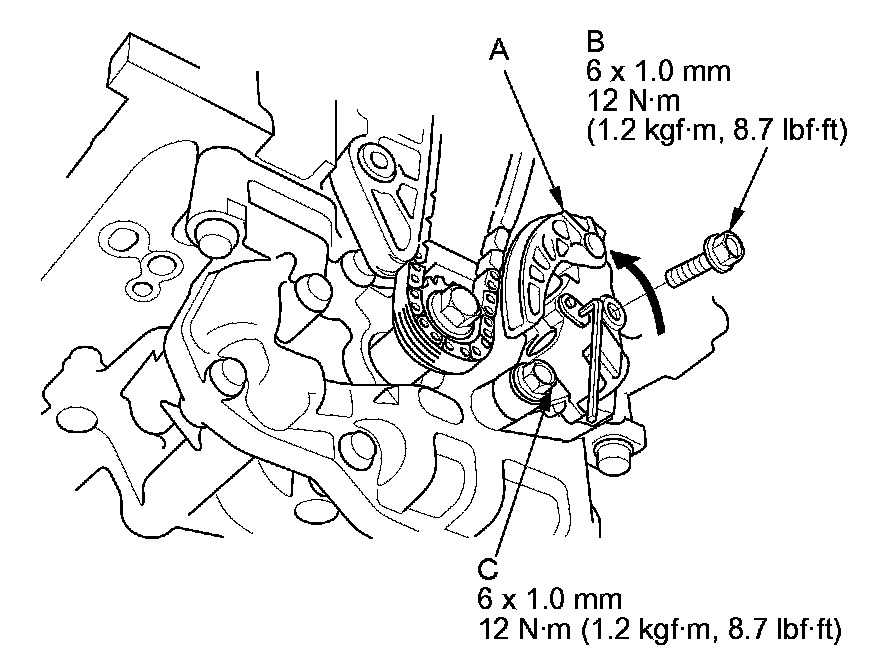 A

B
6 x 1.0 mm
12 N·m
(1.2 kgf·m, 8.7 lbf·ft)

C
6 x 1.0 mm
12 N·m (1.2 kgf·m, 8.7 lbf·ft)