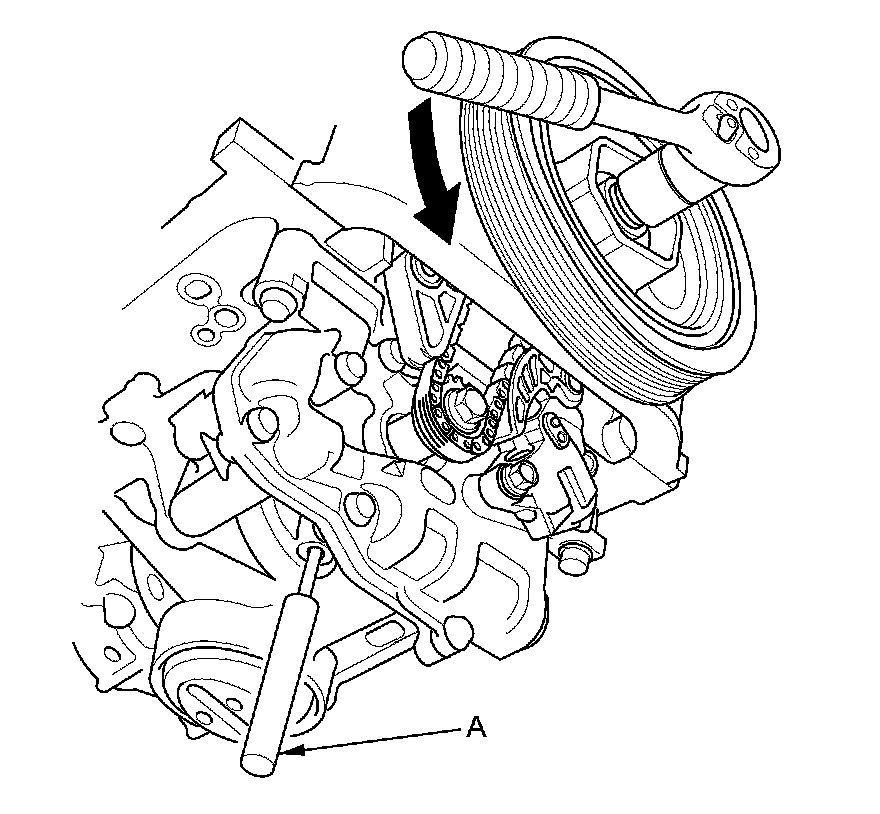 A