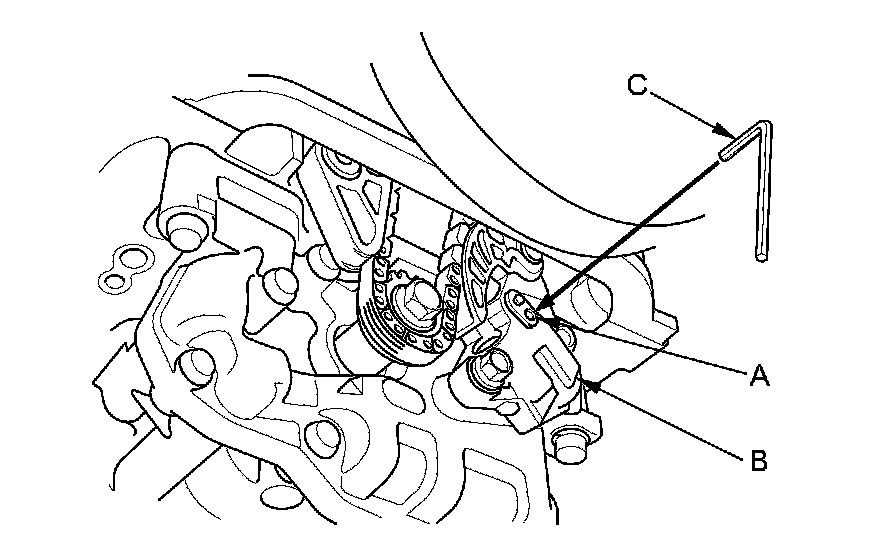 C
A
B