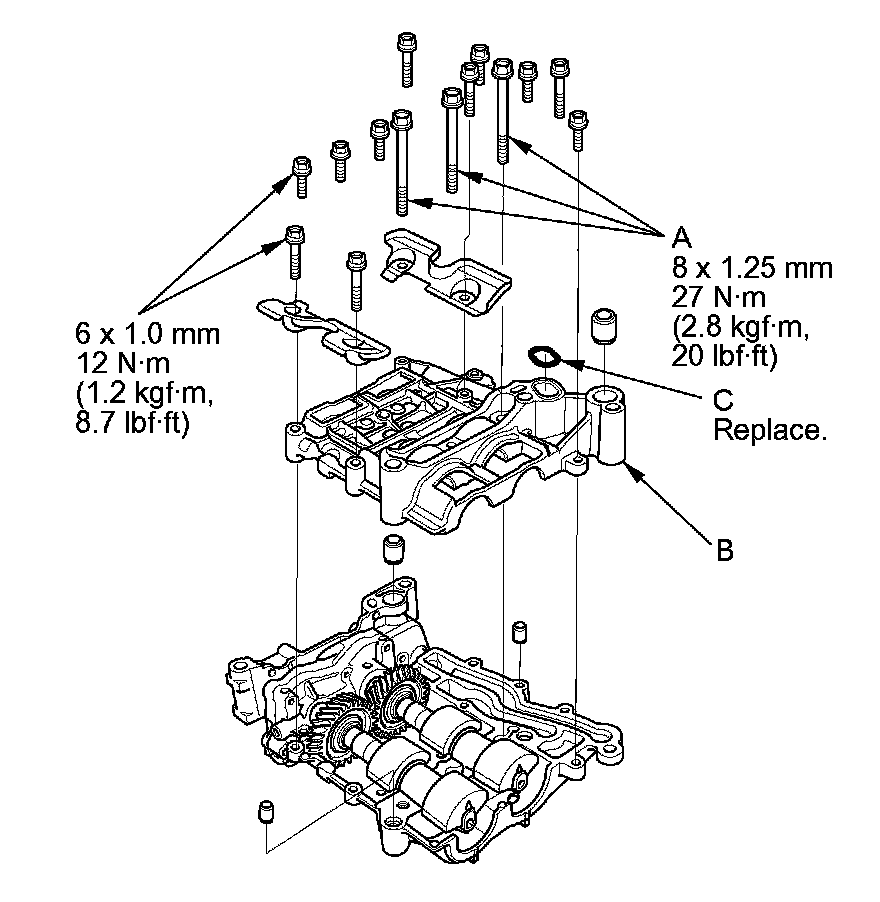 A
8 x 1.25 mm
27 N·m
(2.8 kgf·m,
20 lbf·ft)

6 x 1.0 mm
12 N·m
(1.2 kgf·m,
8.7 lbf·ft)

C
Replace.

B