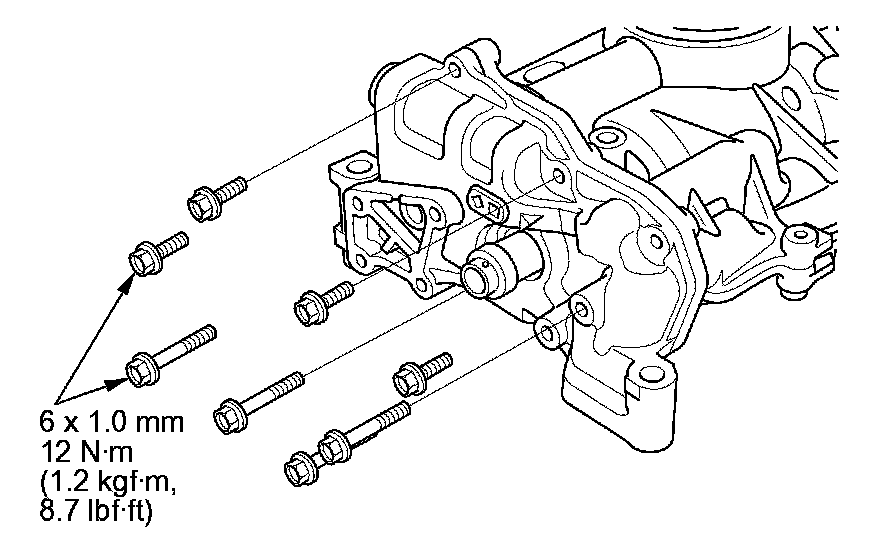 6 x 1.0 mm
12 N·m
(1.2 kgf·m,
8.7 lbf·ft)