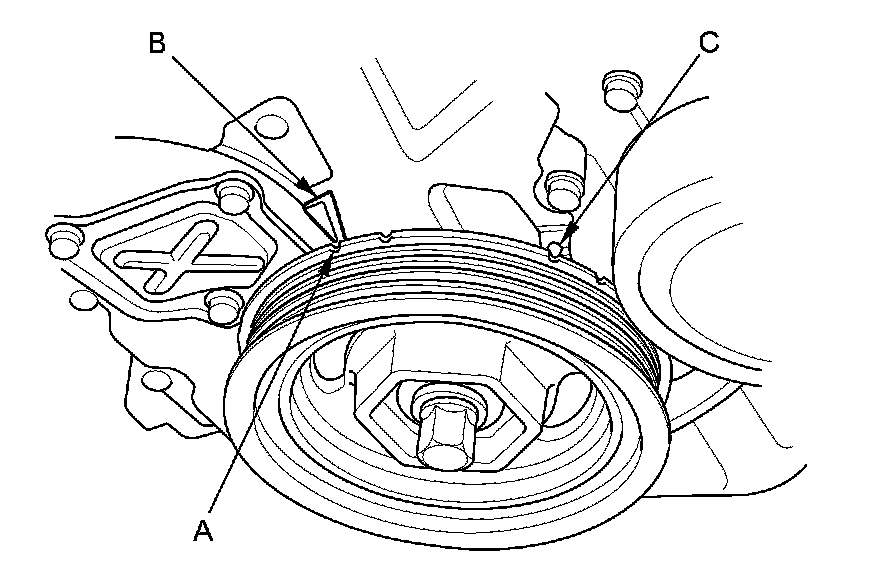 B
C
A