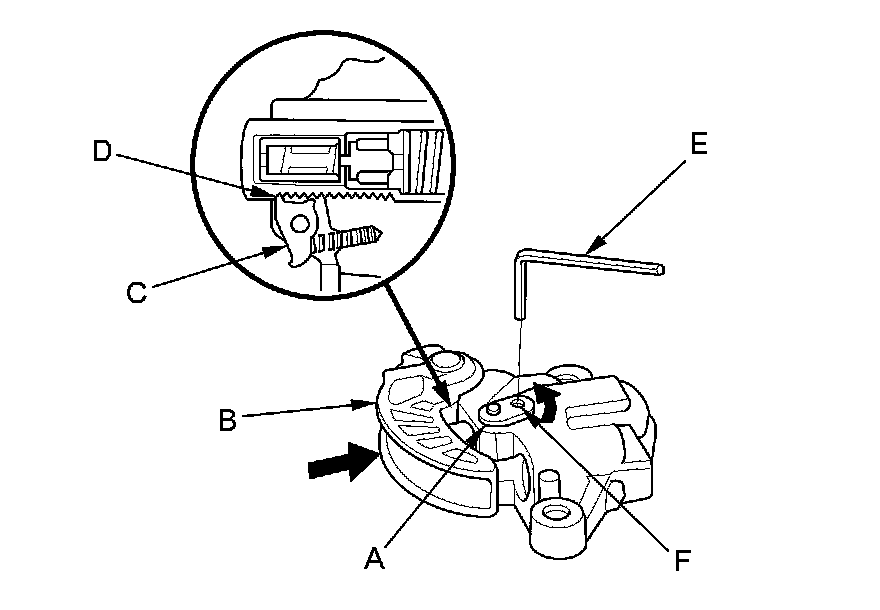 D
E
C
B
A
F