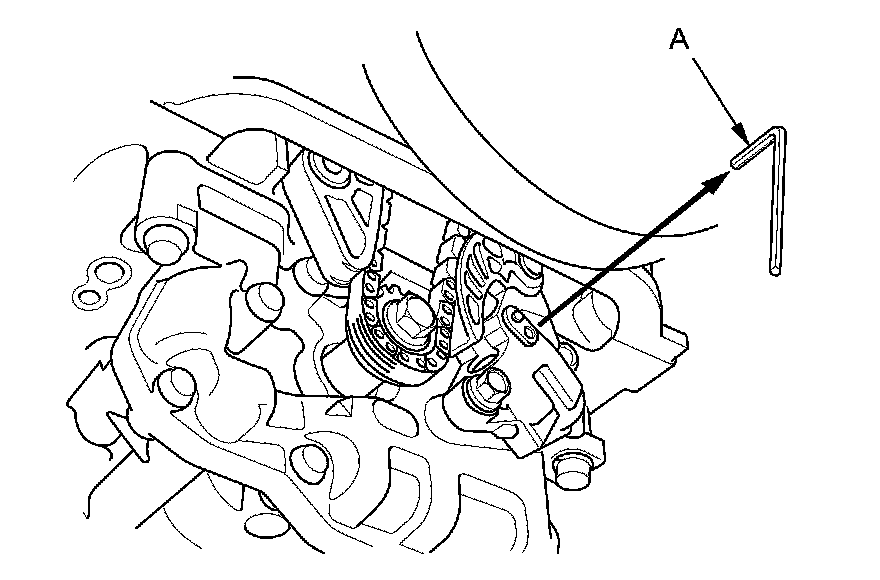 A