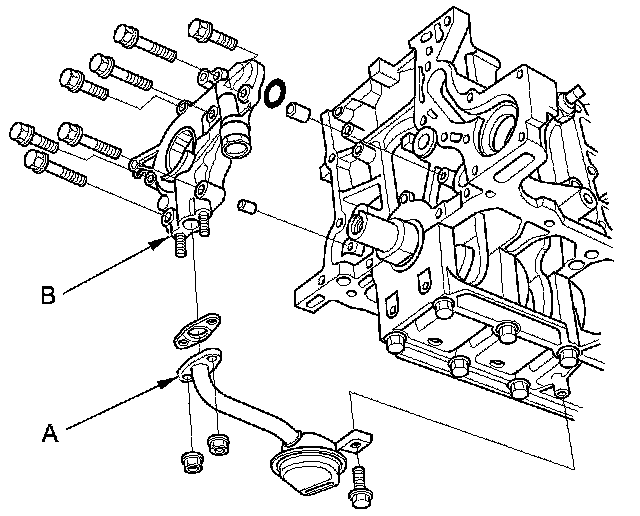 B

A