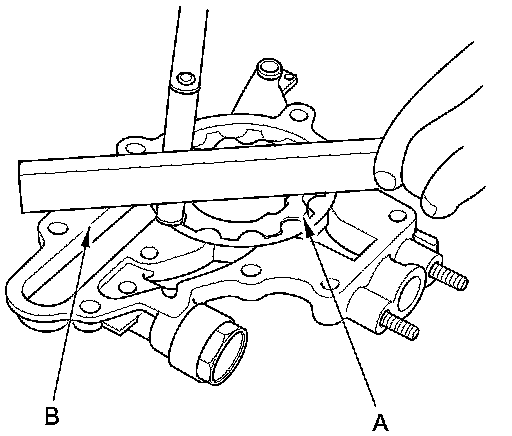 B

A