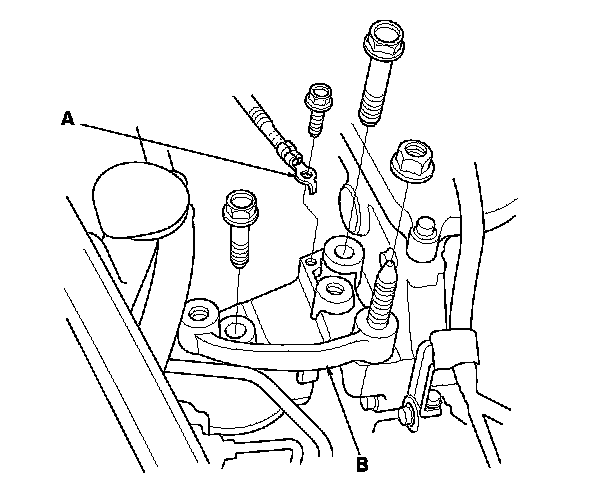 A

B