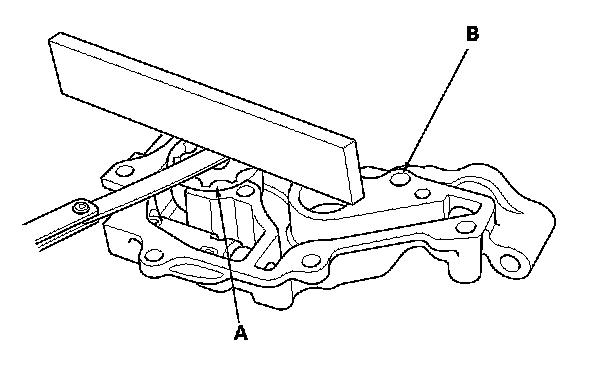 B

A