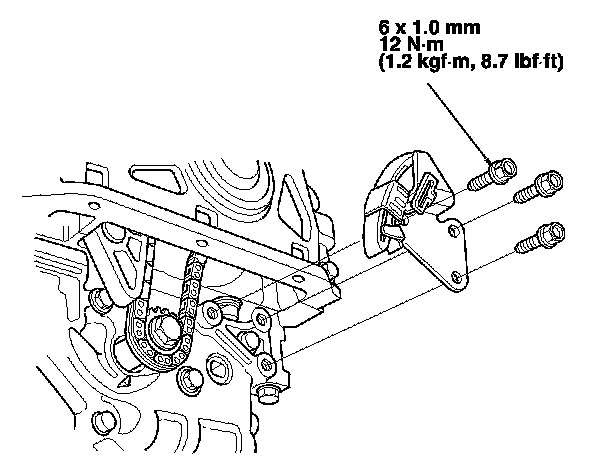 6 x 1.0 mm
12 N·m
(1.2 kgf·m, 8.7 lbf·ft)