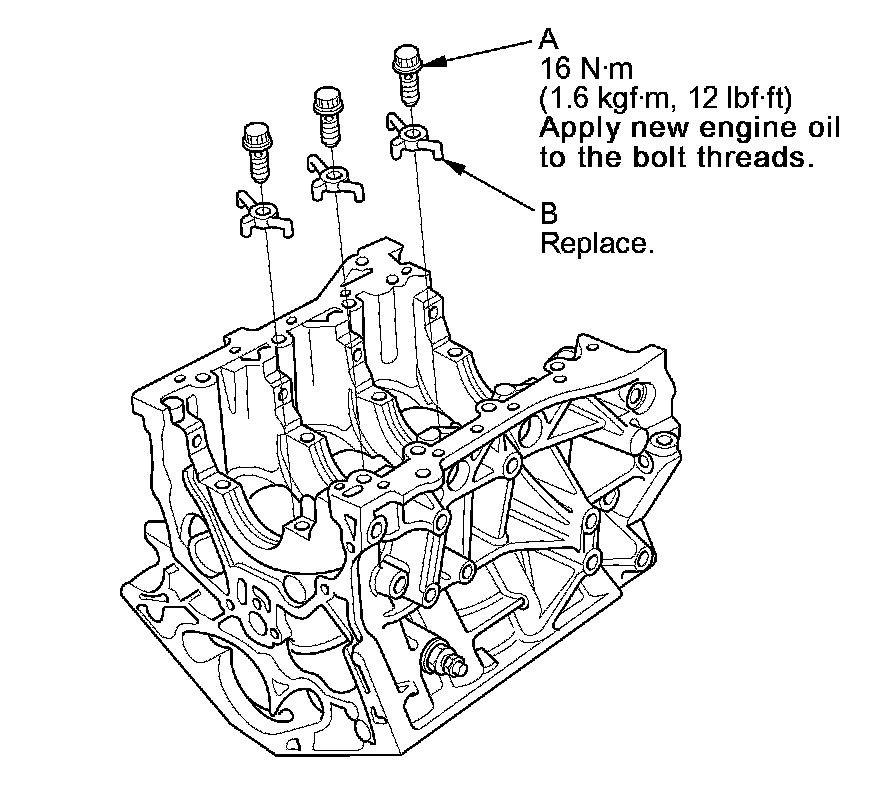 A
16 N·m
(1.6 kgf·m, 12 lbf·ft)
Apply new engine oil to the bolt threads.

B
Replace.