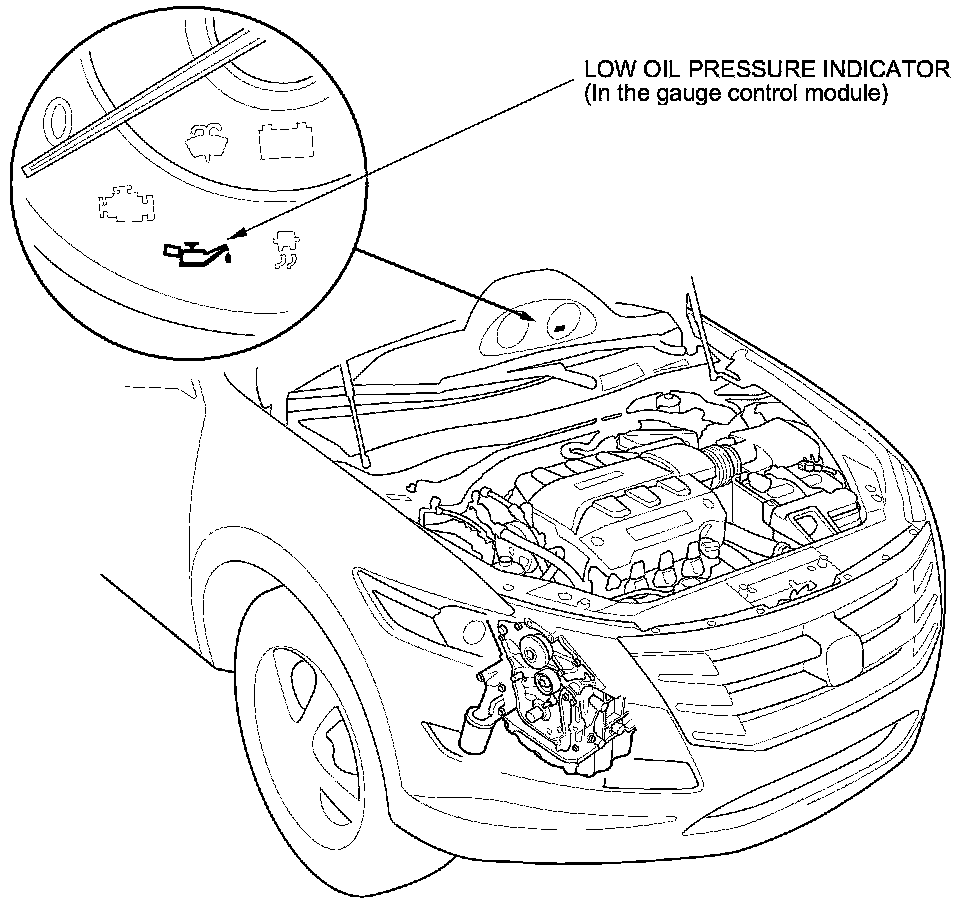 LOW OIL PRESSURE INDICATOR
(In the gauge control module)