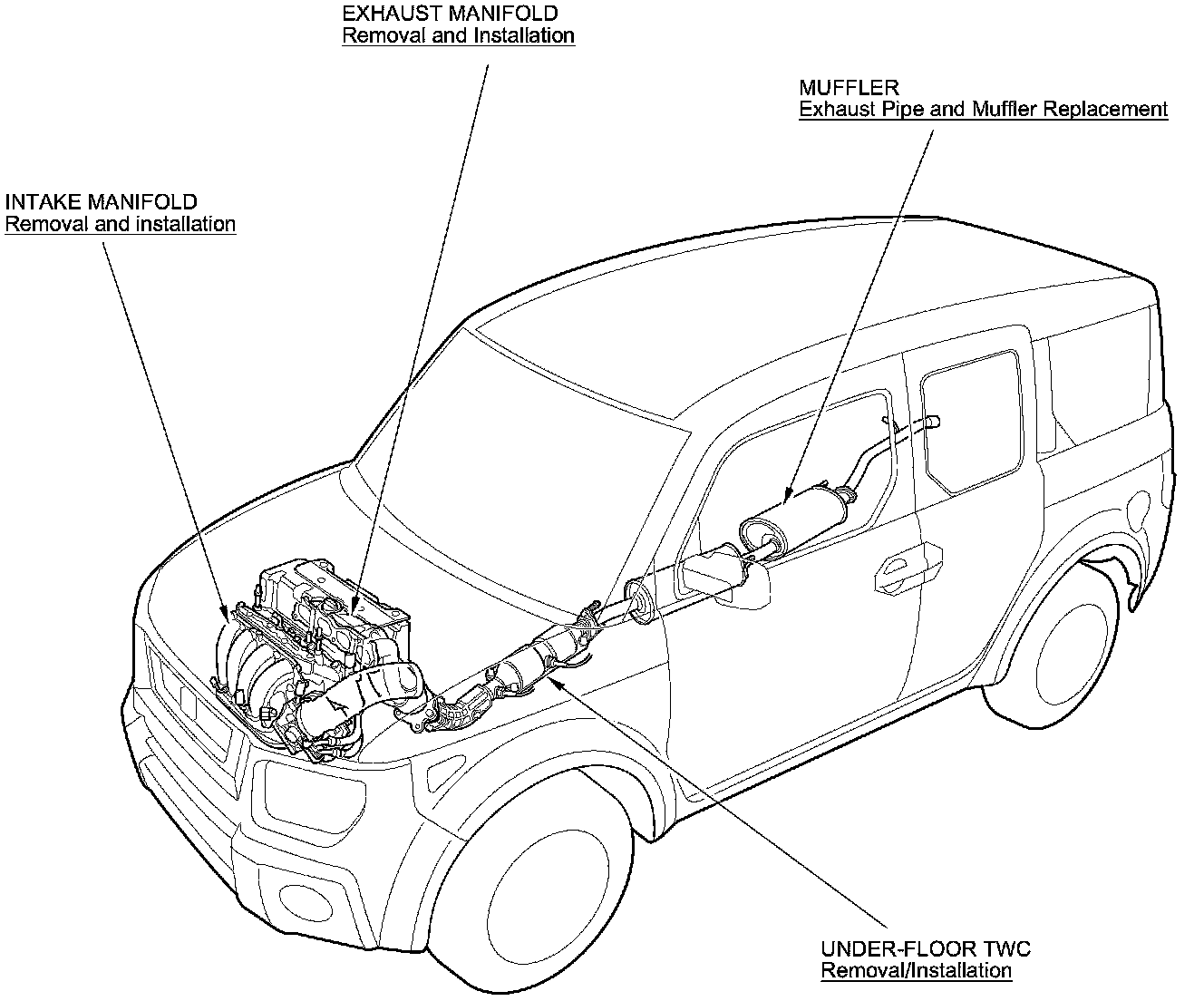 EXHAUST MANIFOLD
Removal and Installation

MUFFLER
Exhaust Pipe and Muffler Replacement

INTAKE MANIFOLD
Removal and installation

UNDER-FLOOR TWC
Removal/Installation