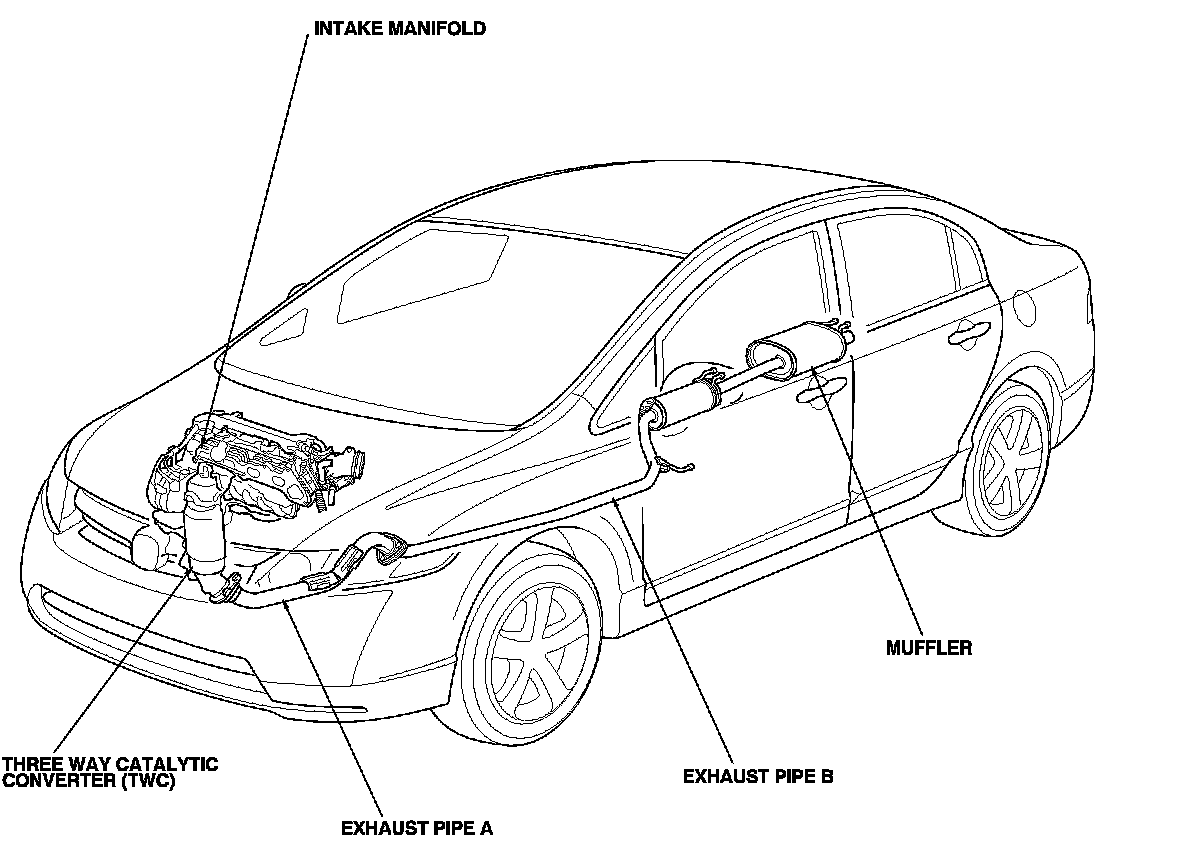 INTAKE MANIFOLD

MUFFLER

THREE WAY CATALYTIC CONVERTER (TWC)

EXHAUST PIPE B

EXHAUST PIPE A