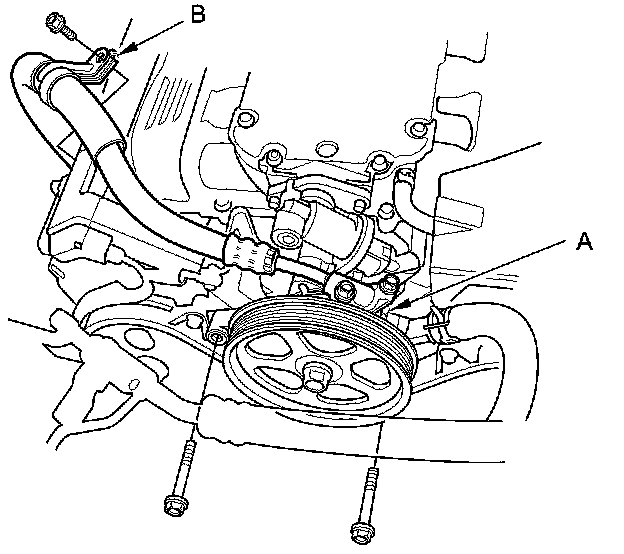 B

A