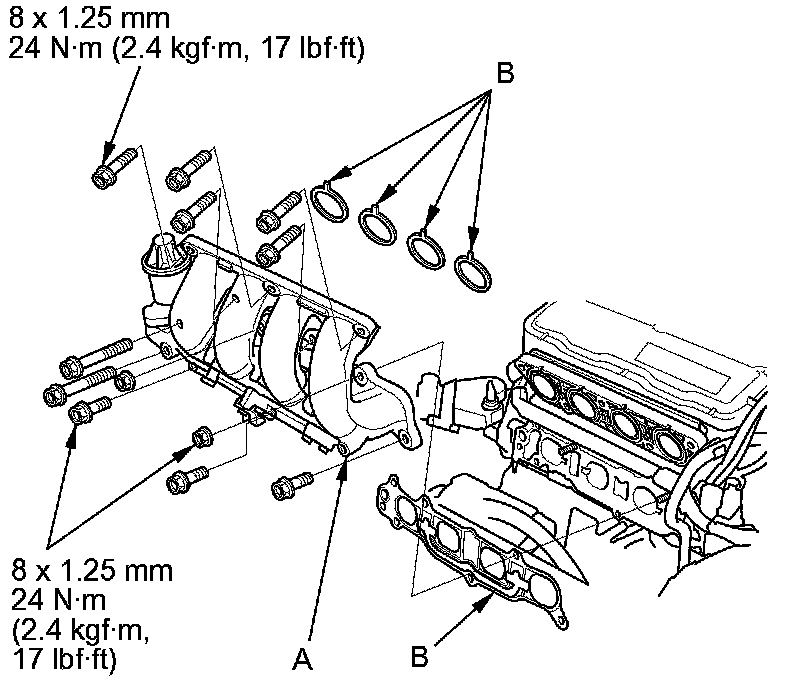 8 x 1.25 mm
24 N·m (2.4 kgf·m, 17 lbf·ft)

B

8 x 1.25 mm
24 N·m
(2.4 kgf·m,
17 lbf·ft)

A

B