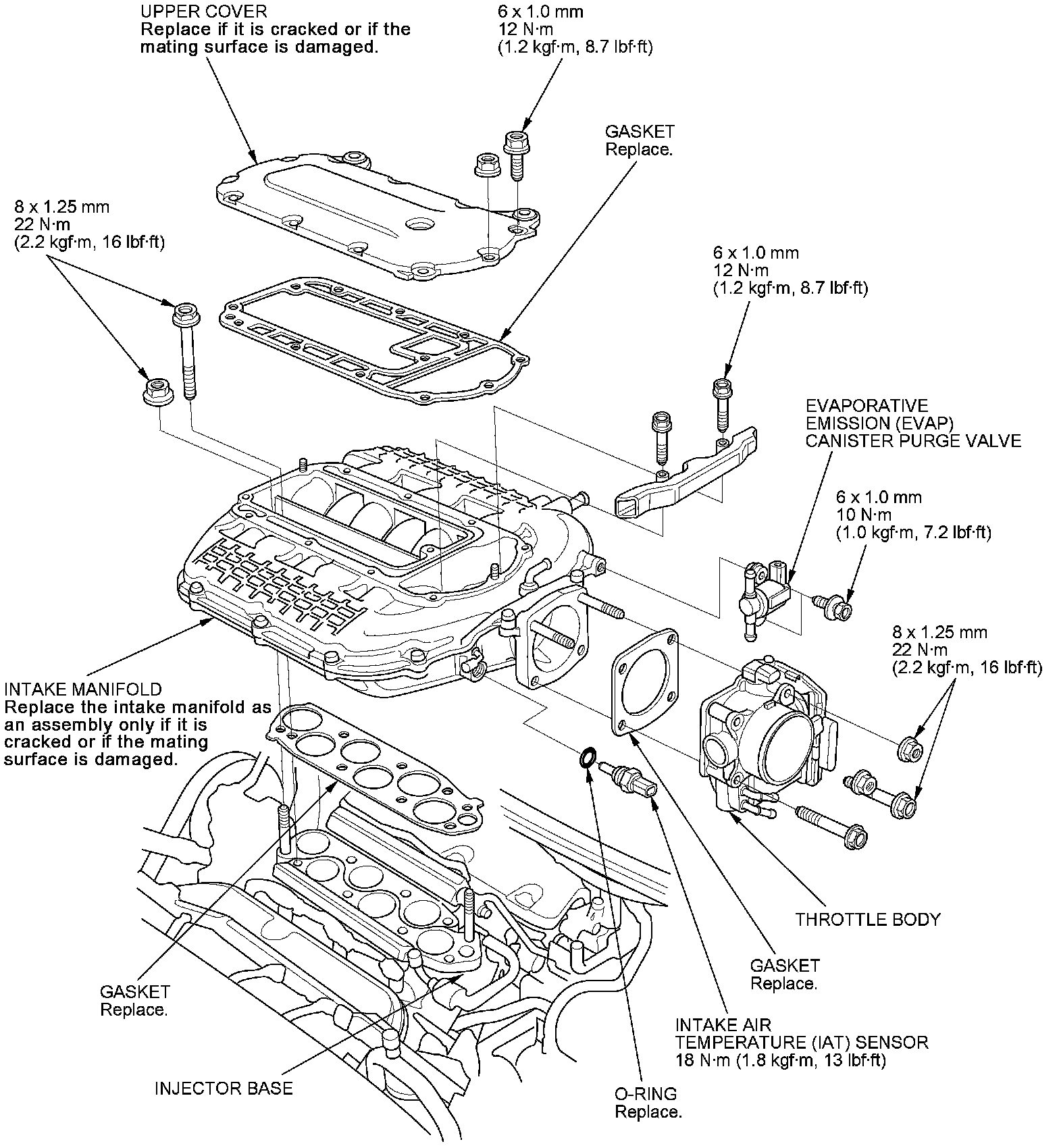 UPPER COVER
Replace if it is cracked or if the mating surface is damaged.

6 x 1.0 mm
12 N·m
(1.2 kgf·m, 8.7 lbf·ft)

GASKET
Replace.

8 x 1.25 mm
22 N·m
(2.2 kgf·m, 16 lbf·ft)

6 x 1.0 mm
12 N·m
(1.2 kgf·m, 8.7 lbf·ft)

EVAPORATIVE EMISSION (EVAP) CANISTER PURGE VALVE

6 x 1.0 mm
10 N·m
(1.0 kgf·m, 7.2 lbf·ft)

8 x 1.25 mm
22 N·m
(2.2 kgf·m, 16 lbf·ft)

INTAKE MANIFOLD
Replace the intake manifold as an assembly only if it is cracked or if the mating surface is damaged.

THROTTLE BODY

GASKET
Replace.

GASKET
Replace.

INTAKE AIR TEMPERATURE (IAT) SENSOR
18 N·m (1.8 kgf·m, 13 lbf·ft)

INJECTOR BASE

O-RING
Replace.